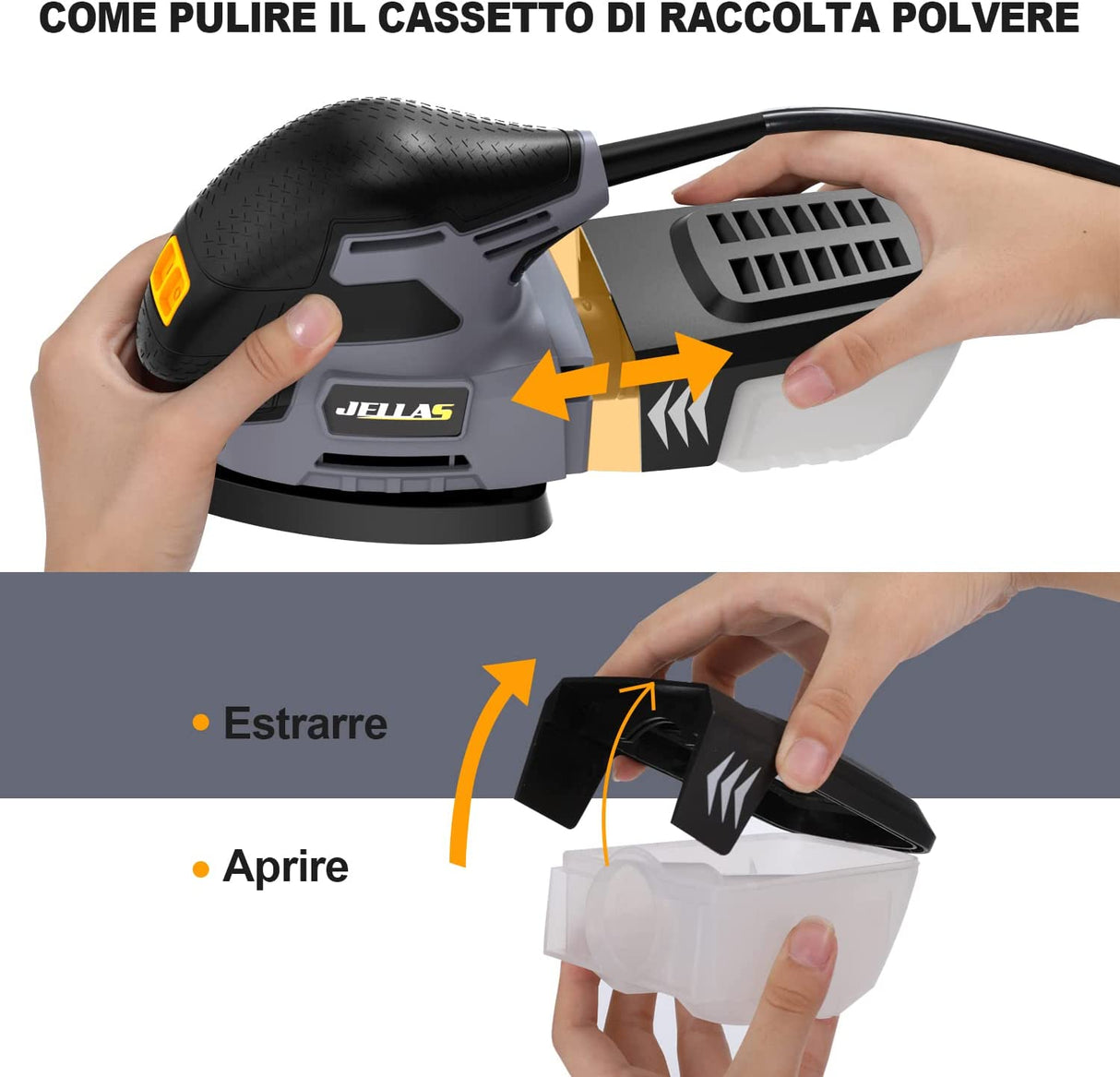 COME PULIRE IL CASSETTO DI RACCOLTA POLVERE

JELLAS

• Estrarre

• Aprire