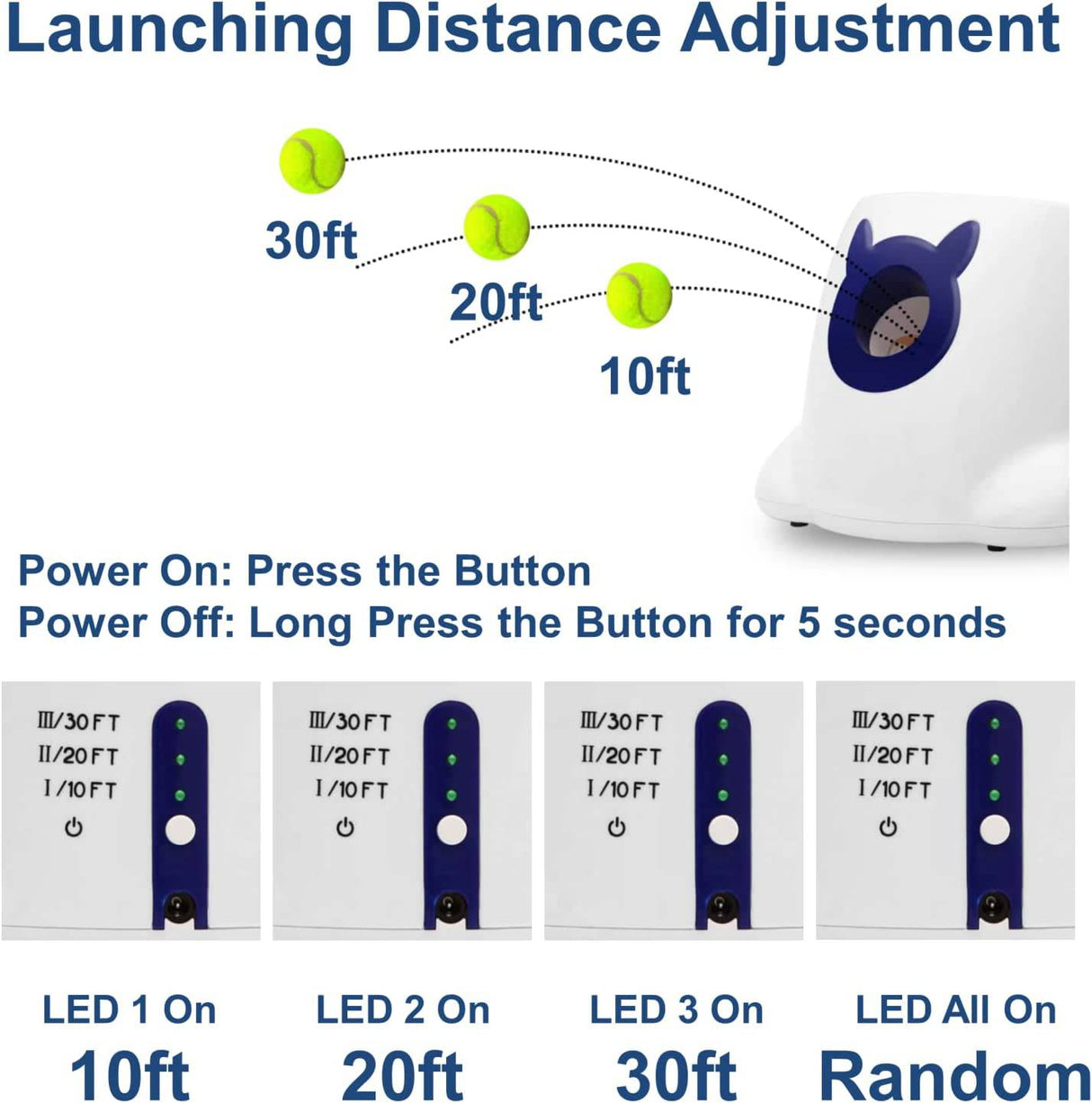 Launching Distance Adjustment

30ft

20ft

10ft

Power On: Press the Button
Power Off: Long Press the Button for 5 seconds

Ⅲ/30FT
Ⅱ/20FT
Ⅰ/10FT

Ⅲ/30FT
Ⅱ/20FT
Ⅰ/10FT

Ⅲ/30FT
Ⅱ/20FT
Ⅰ/10FT

Ⅲ/30FT
Ⅱ/20FT
Ⅰ/10FT

LED 1 On
10ft

LED 2 On
20ft

LED 3 On
30ft

LED All On
Random