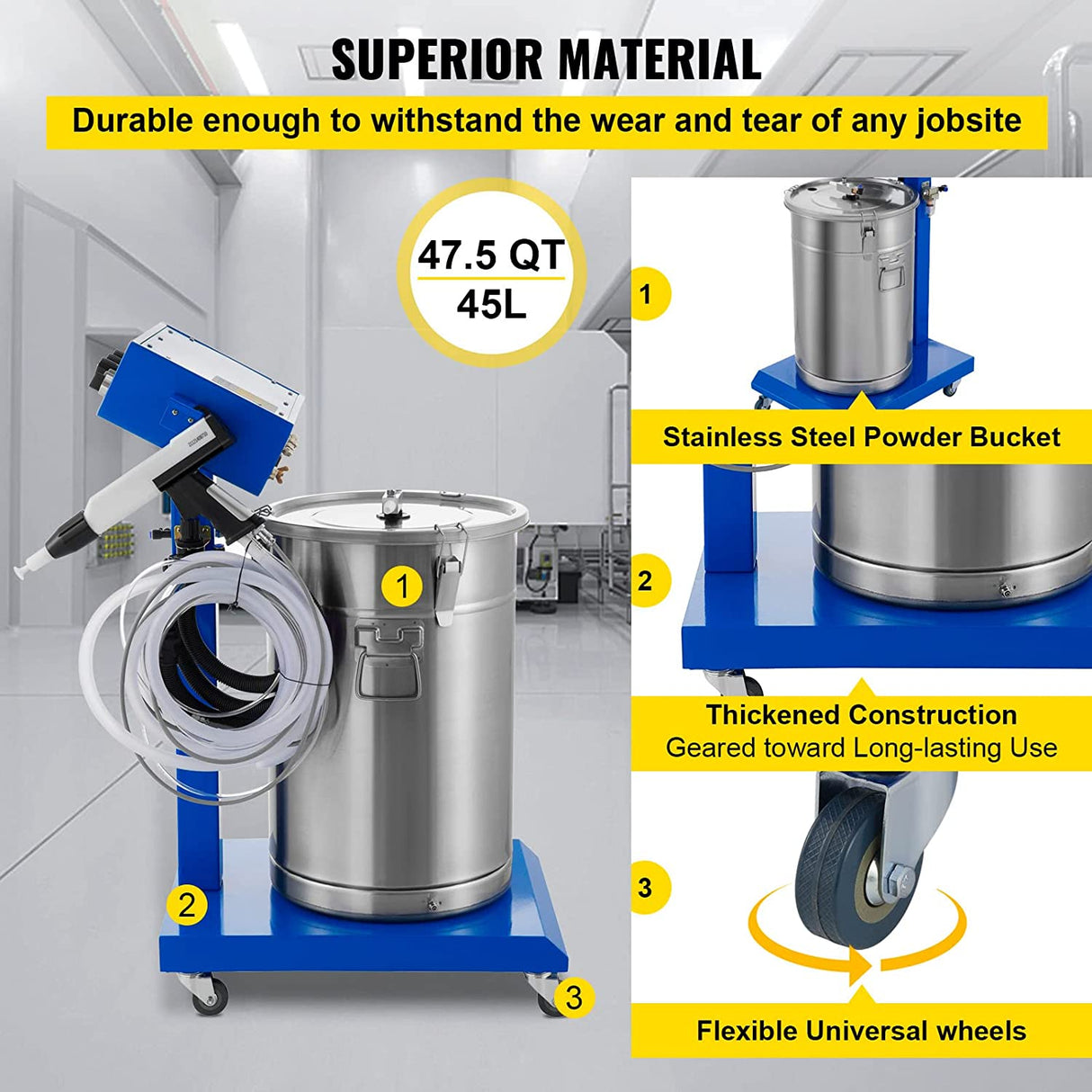 SUPERIOR MATERIAL

Durable enough to withstand the wear and tear of any jobsite

47.5 QT
45L

1

2

3

1

Stainless Steel Powder Bucket

2

Thickened Construction
Geared toward Long-lasting Use

3

Flexible Universal wheels